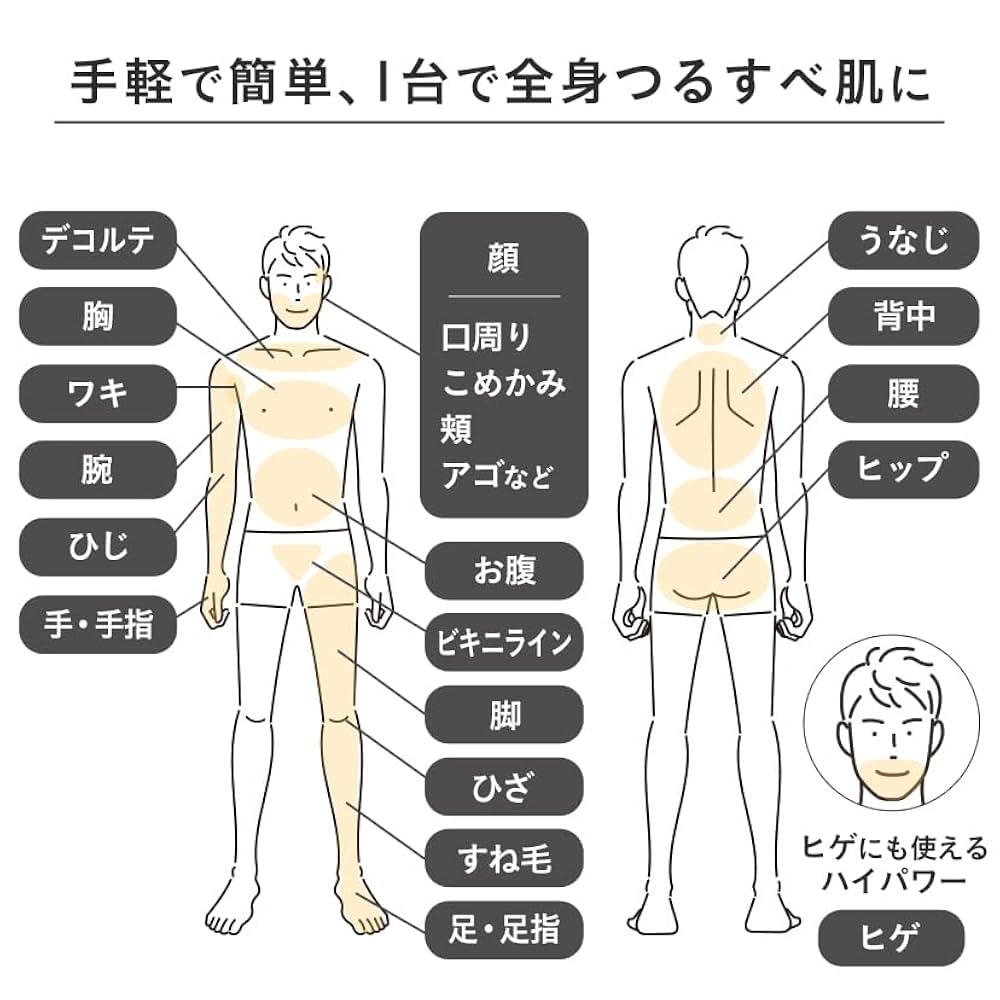 手軽で簡単、1台で全身つるすべ肌に

デコルテ

胸

ワキ

腕

ひじ

手・手指

顔

口周り
こめかみ
頬
アゴなど

お腹

ビキニライン

脚

ひざ

すね毛

足・足指

うなじ

背中

腰

ヒップ

ヒゲにも使える
ハイパワー

ヒゲ